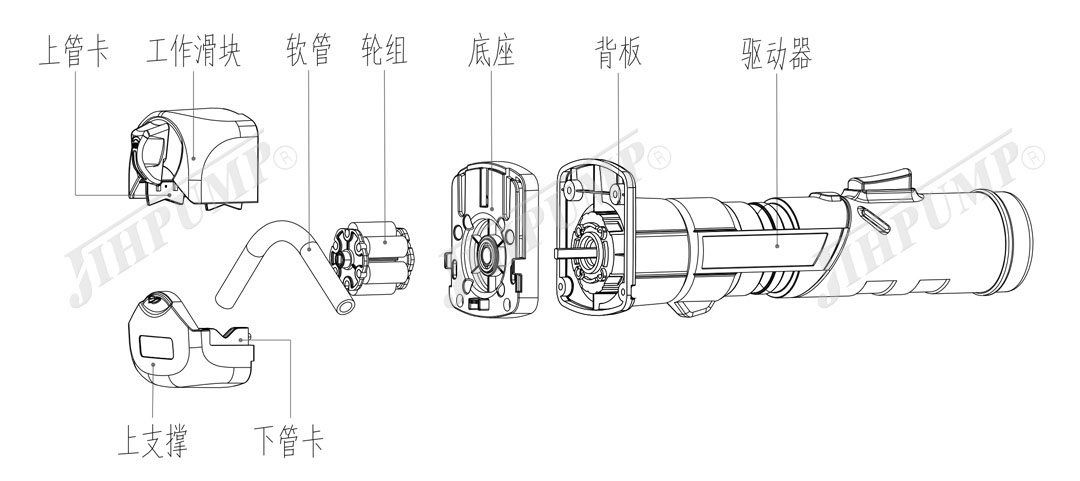 上管卡 工作滑块 软管 轮组 底座 背板 驱动器

JIHPUMP® JIHPUMP® JIHPUMP®

上支撑 下管卡