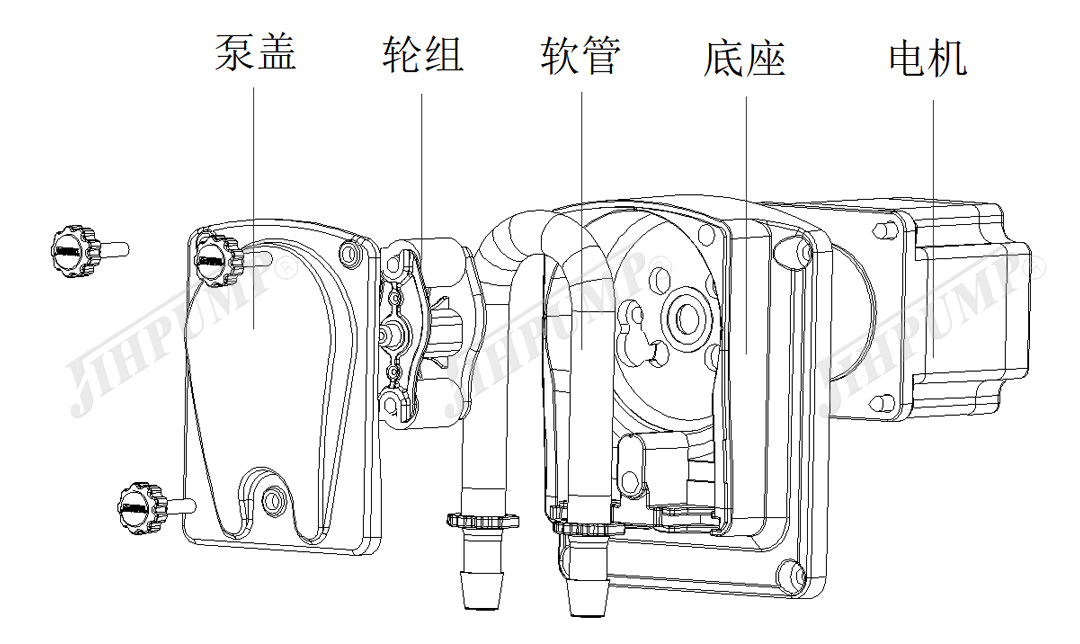 泵盖 轮组 软管 底座 电机

JIHPUMP®

JIHPUMP®

JIHPUMP®