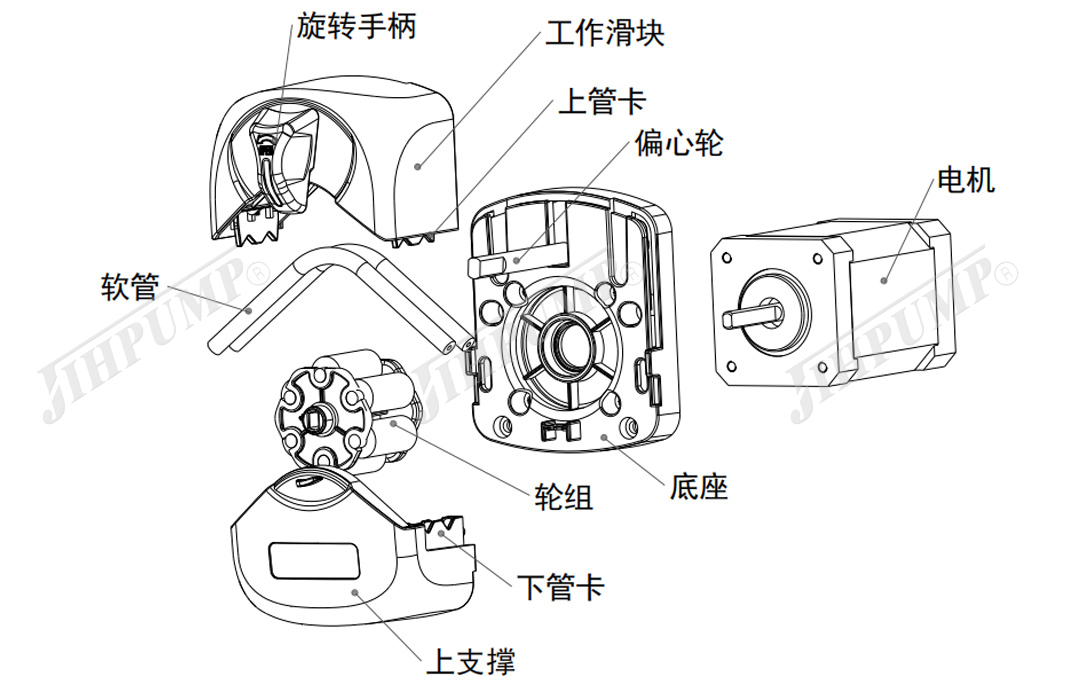 旋转手柄
工作滑块
上管卡
偏心轮
电机
软管
JIHPUMP®
JIHPUMP®
JIHPUMP®
轮组
底座
下管卡
上支撑