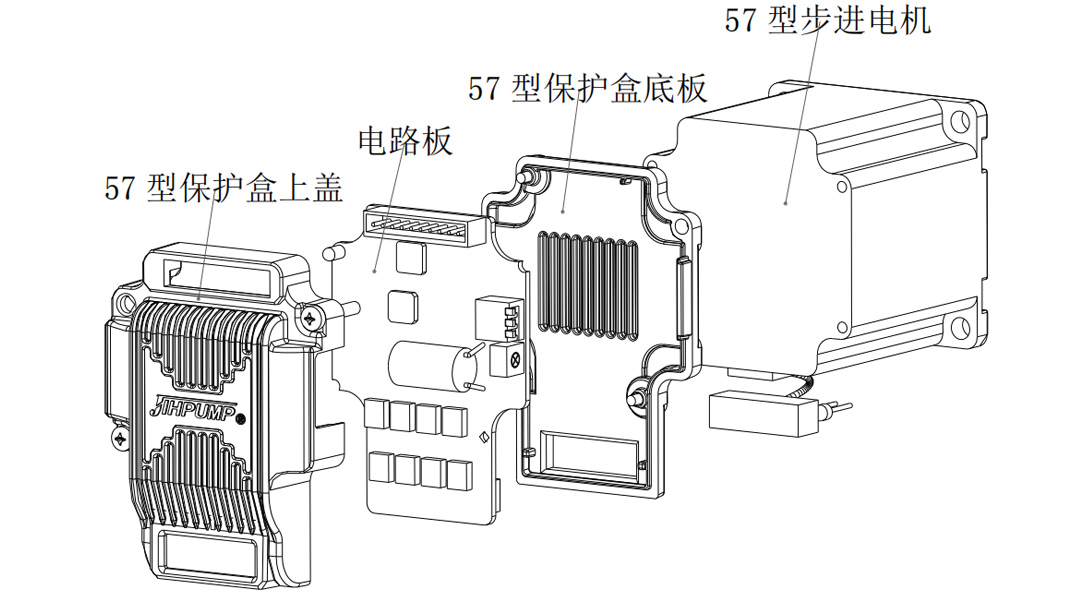 57 型步进电机

57 型保护盒底板

电路板

57 型保护盒上盖

JIHPUMP