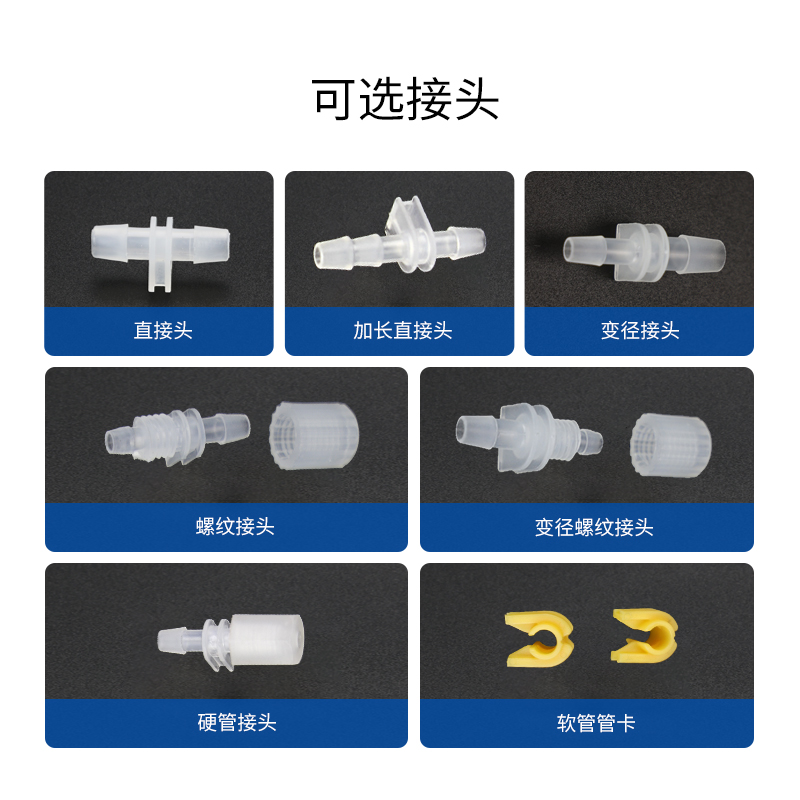 可选接头

直接头

加长直接头

变径接头

螺纹接头

变径螺纹接头

硬管接头

软管管卡