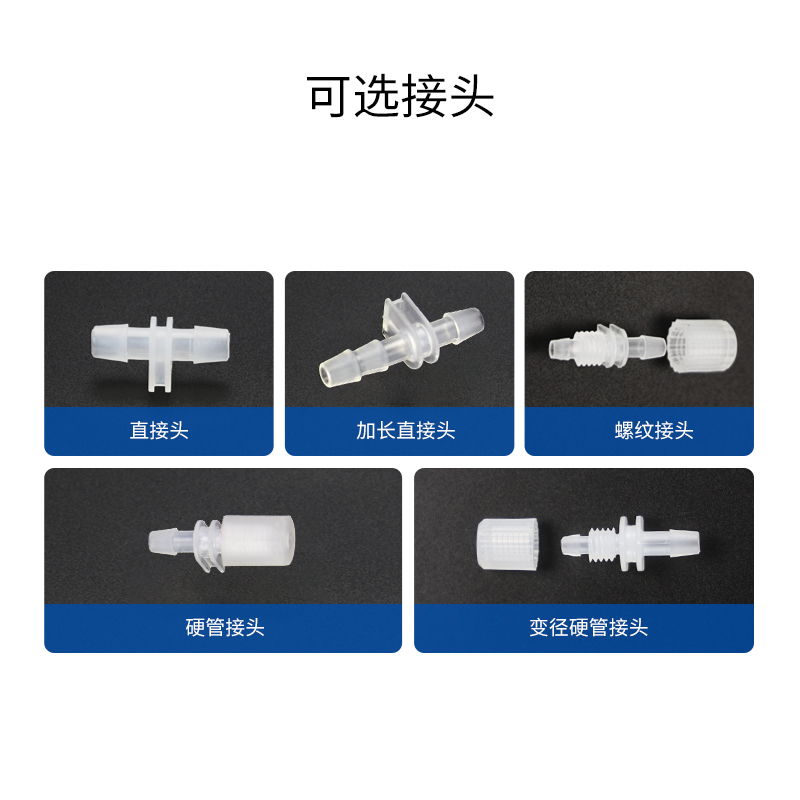 可选接头

直接头

加长直接头

螺纹接头

硬管接头

变径硬管接头