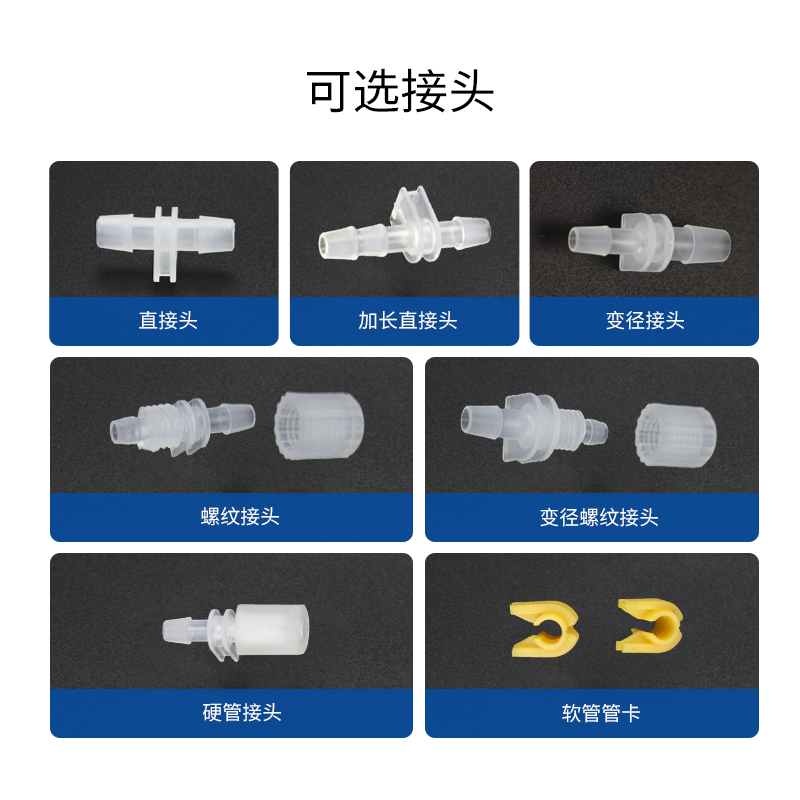 可选接头

直接头

加长直接头

变径接头

螺纹接头

变径螺纹接头

硬管接头

软管管卡